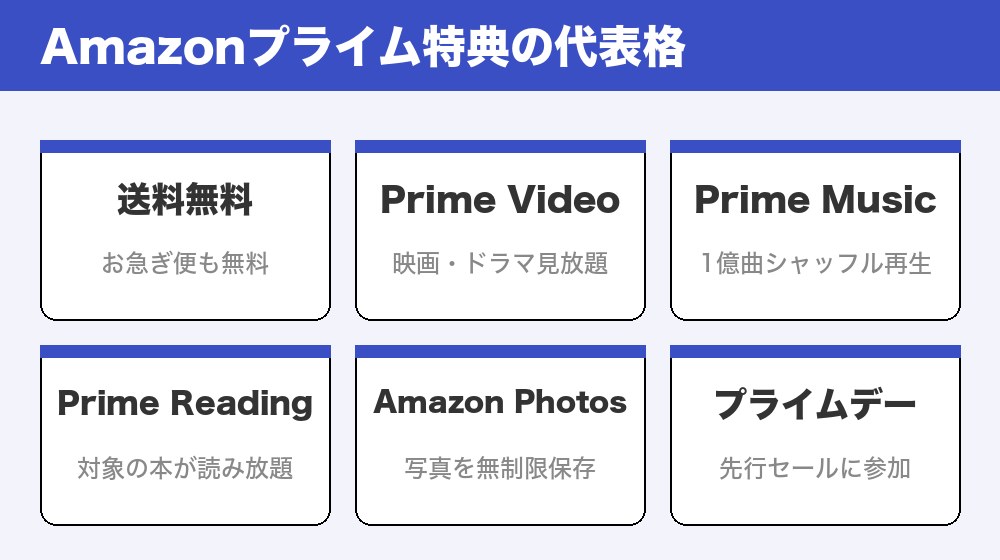 Amazonプライム特典の代表格

送料無料

お急ぎ便も無料

Prime Video

映画・ドラマ見放題

Prime Music

1億曲シャッフル再生

Prime Reading

対象の本が読み放題

Amazon Photos

写真を無制限保存

プライムデー

先行セールに参加