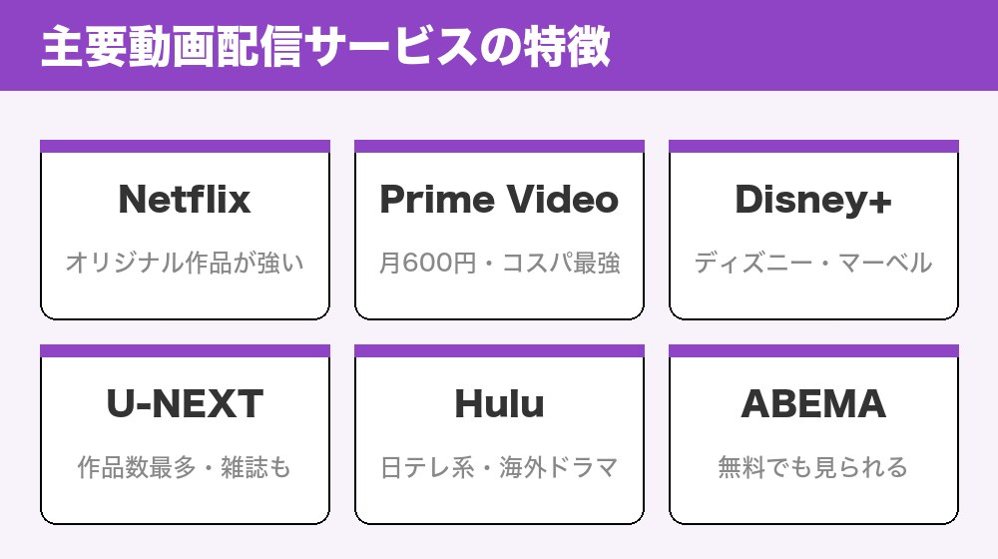 主要動画配信サービスの特徴

Netflix
オリジナル作品が強い

Prime Video
月600円・コスパ最強

Disney+
ディズニー・マーベル

U-NEXT
作品数最多・雑誌も

Hulu
日テレ系・海外ドラマ

ABEMA
無料でも見られる