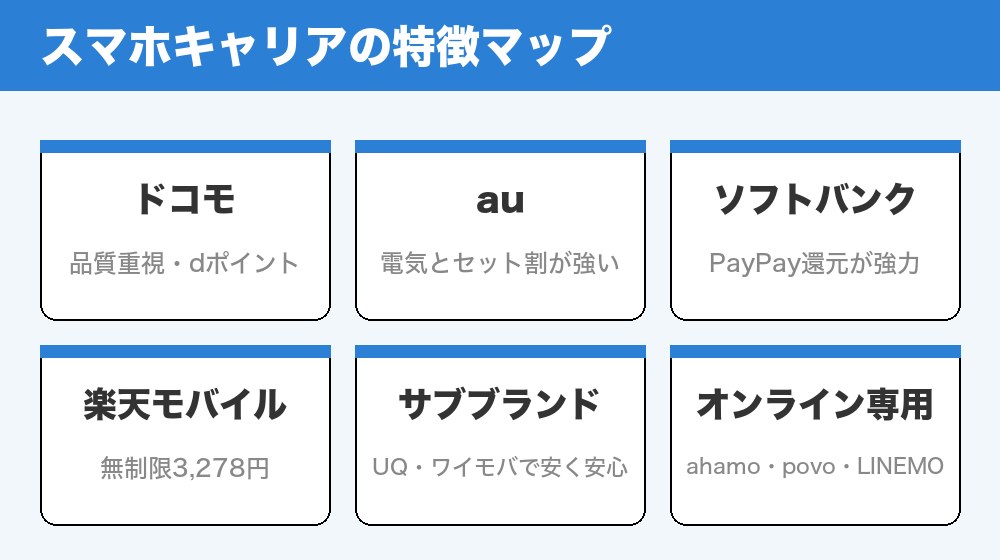 スマホキャリアの特徴マップ

ドコモ

品質重視・dポイント

au

電気とセット割が強い

ソフトバンク

PayPay還元が強力

楽天モバイル

無制限3,278円

サブブランド

UQ・ワイモバで安く安心

オンライン専用

ahamo・povo・LINEMO